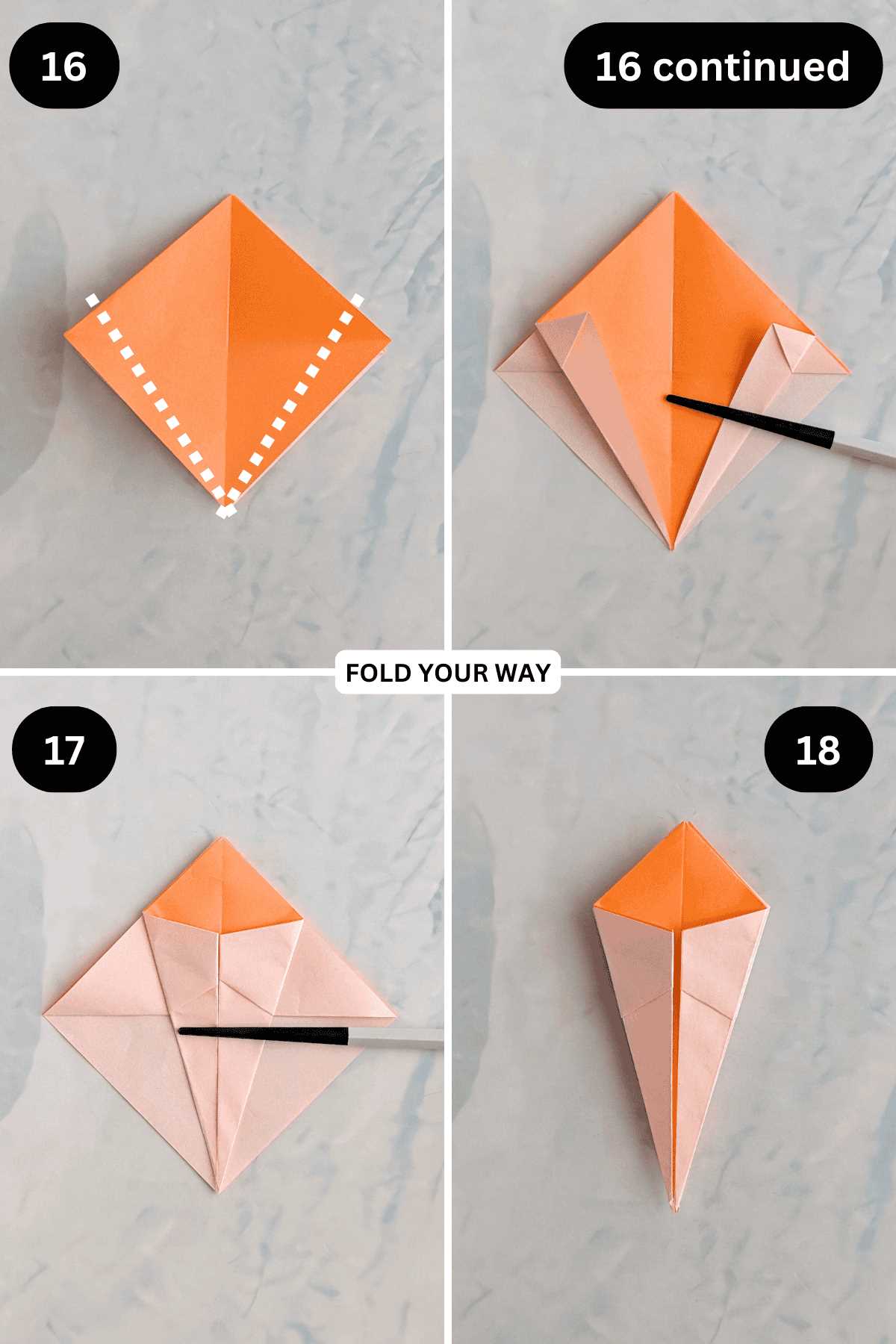 16

16 continued

FOLD YOUR WAY

17

18